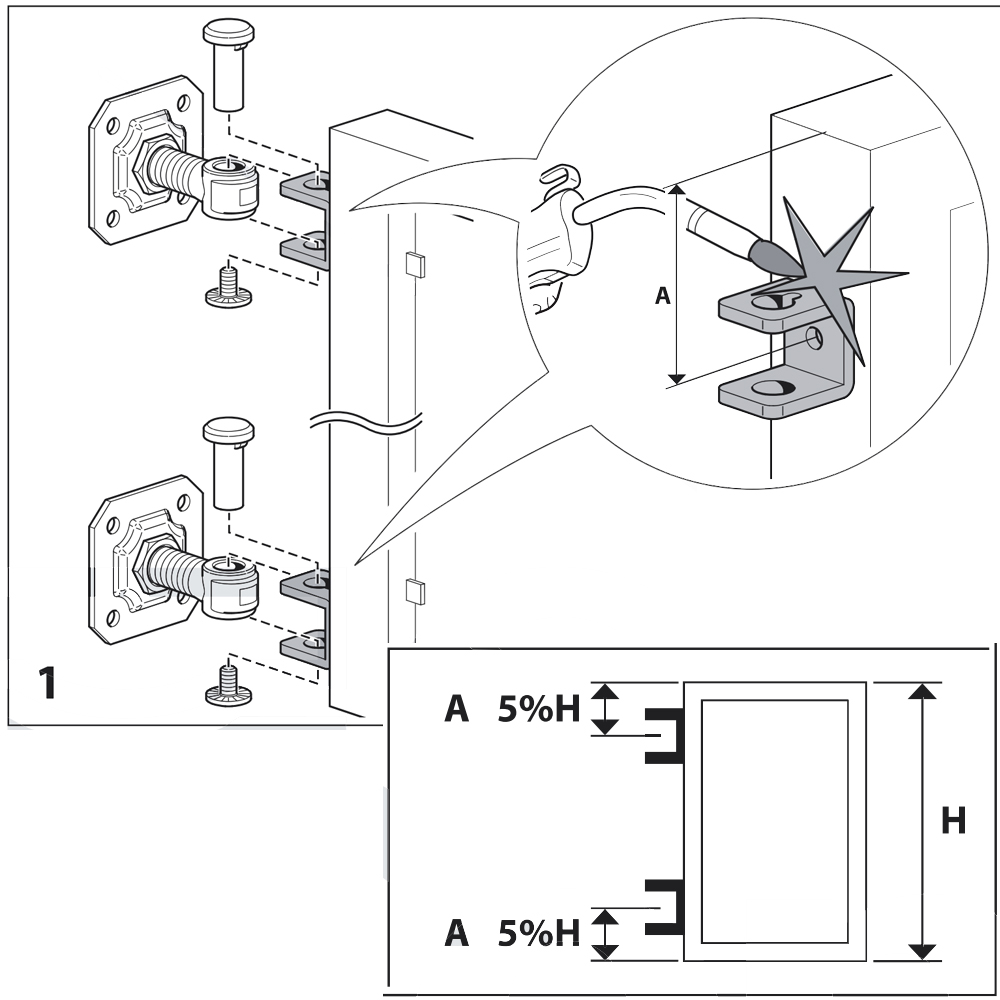 A

1

A 5%H

H

A 5%H